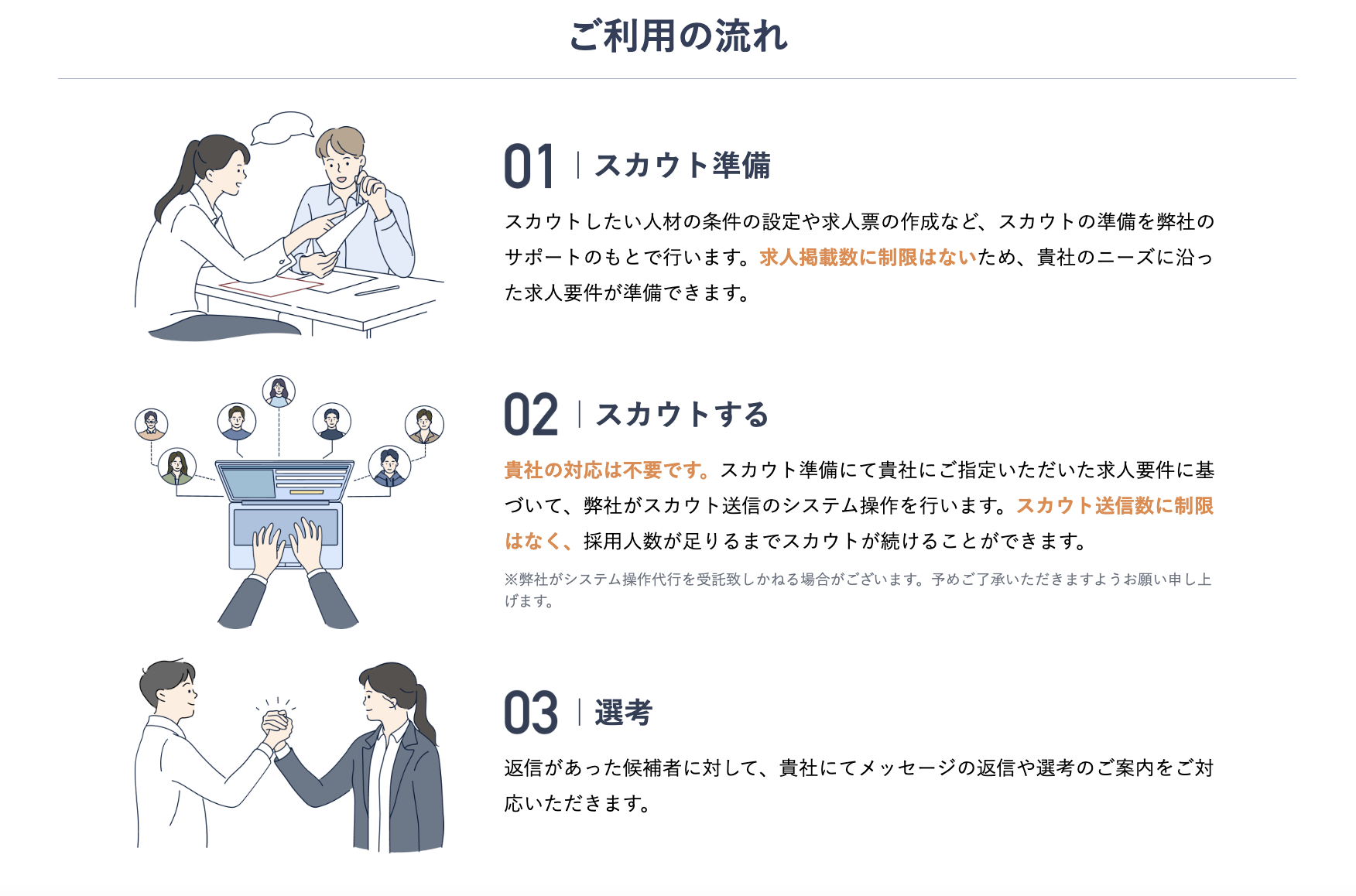 ご利用の流れ

01 | スカウト準備

スカウトしたい人材の条件の設定や求人票の作成など、スカウトの準備を弊社のサポートのもとで行います。求人掲載数に制限はないため、貴社のニーズに沿った求人要件が準備できます。

02 | スカウトする

貴社の対応は不要です。スカウト準備にて貴社にご指定いただいた求人要件に基づいて、弊社がスカウト送信のシステム操作を行います。スカウト送信数に制限はなく、採用人数が足りるまでスカウトが続けることができます。

※弊社がシステム操作代行を受託致しかねる場合がございます。予めご了承いただきますようお願い申し上げます。

03 | 選考

返信があった候補者に対して、貴社にてメッセージの返信や選考のご案内をご対応いただきます。