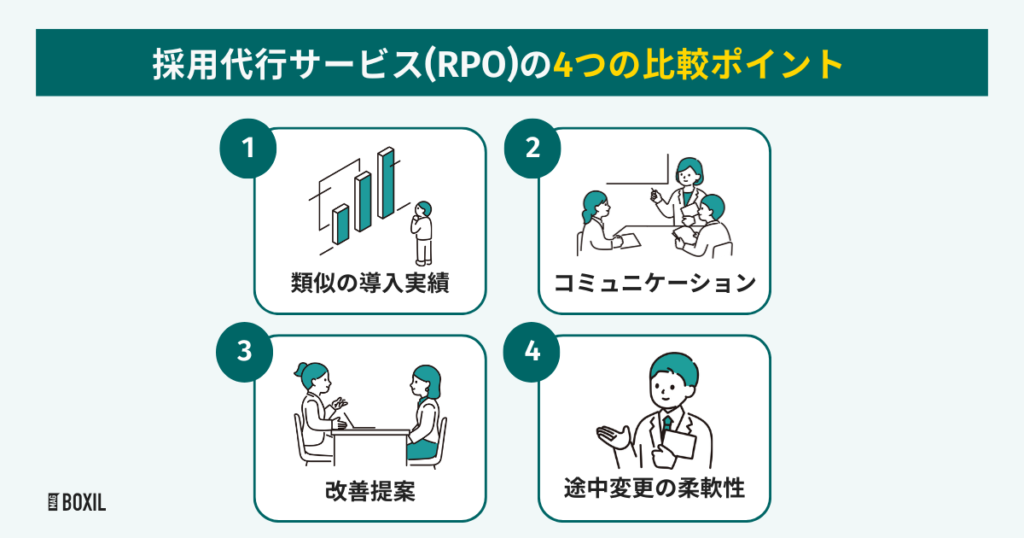 採用代行サービス(RPO)の4つの比較ポイント

1
類似の導入実績

2
コミュニケーション

3
改善提案

4
途中変更の柔軟性

BOXIL