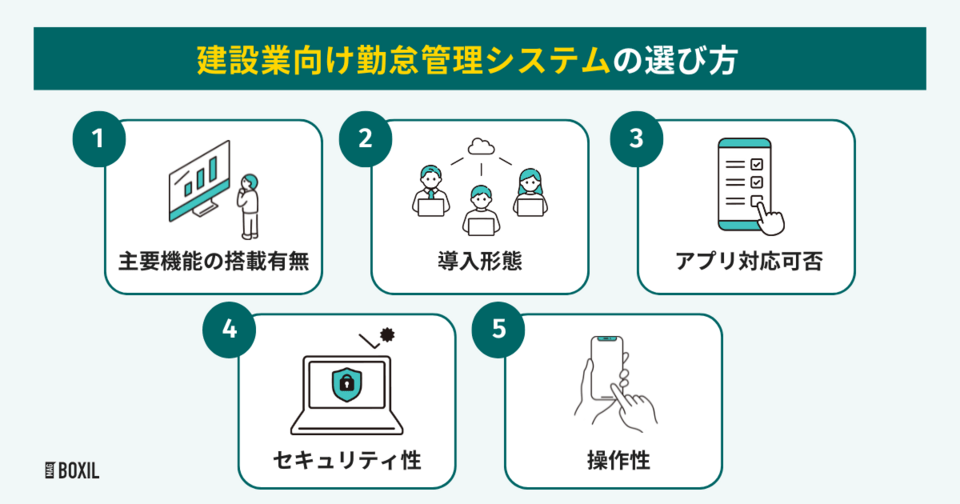 建設業向け勤怠管理システムの選び方

1
主要機能の搭載有無

2
導入形態

3
アプリ対応可否

4
セキュリティ性

5
操作性

BOXIL