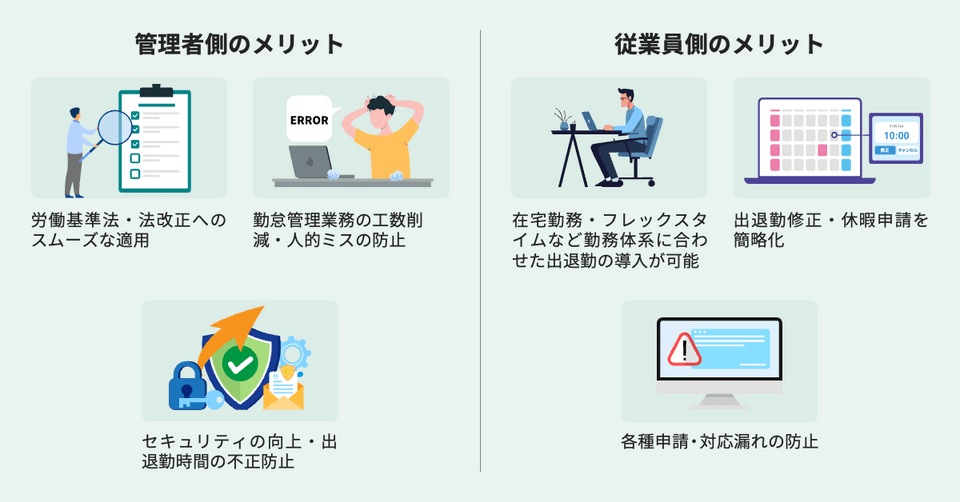 管理者側のメリット

ERROR

労働基準法・法改正へのスムーズな適用

勤怠管理業務の工数削減・人的ミスの防止

セキュリティの向上・出退勤時間の不正防止

従業員側のメリット

10:00

修正

キャンセル

在宅勤務・フレックスタイムなど勤務体系に合わせた出退勤の導入が可能

出退勤修正・休暇申請を簡略化

各種申請・対応漏れの防止