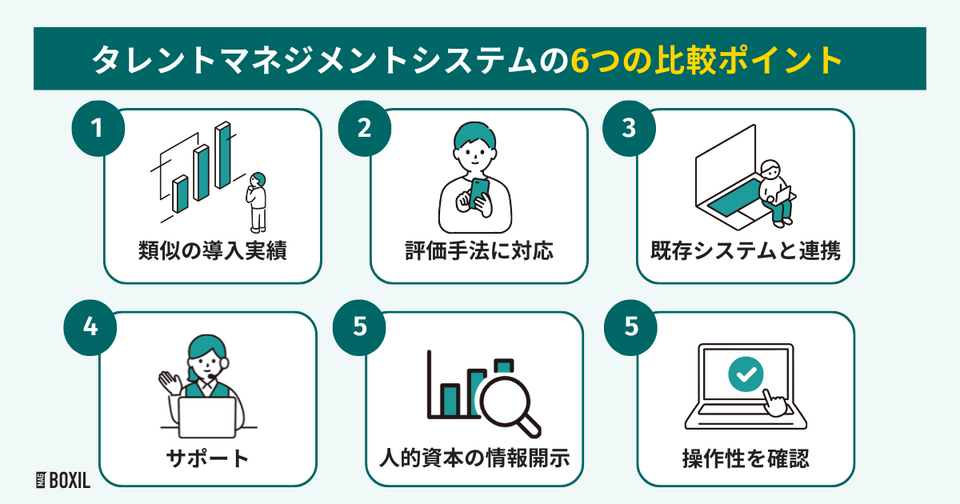 タレントマネジメントシステムの6つの比較ポイント

1
類似の導入実績

2
評価手法に対応

3
既存システムと連携

4
サポート

5
人的資本の情報開示

5
操作性を確認

BOXIL