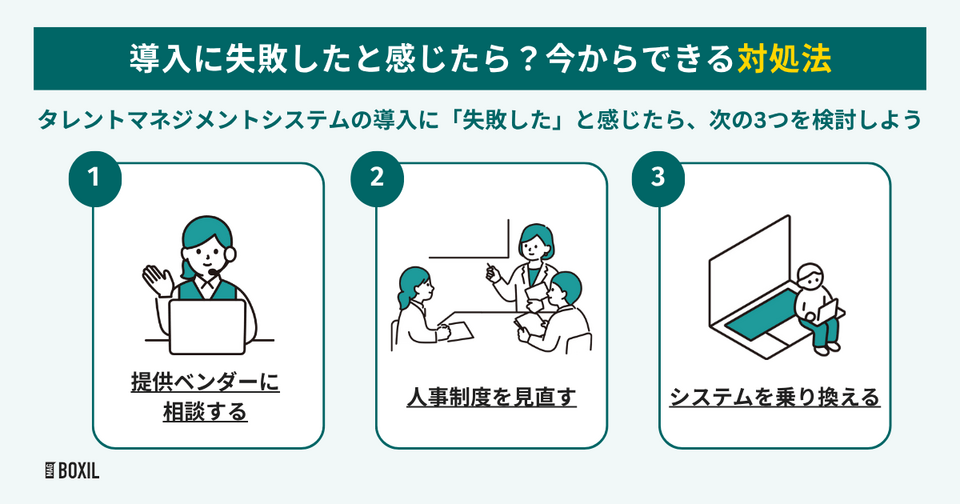 導入に失敗したと感じたら？今からできる対処法

タレントマネジメントシステムの導入に「失敗した」と感じたら、次の3つを検討しよう

1

提供ベンダーに相談する

2

人事制度を見直す

3

システムを乗り換える

BOXIL