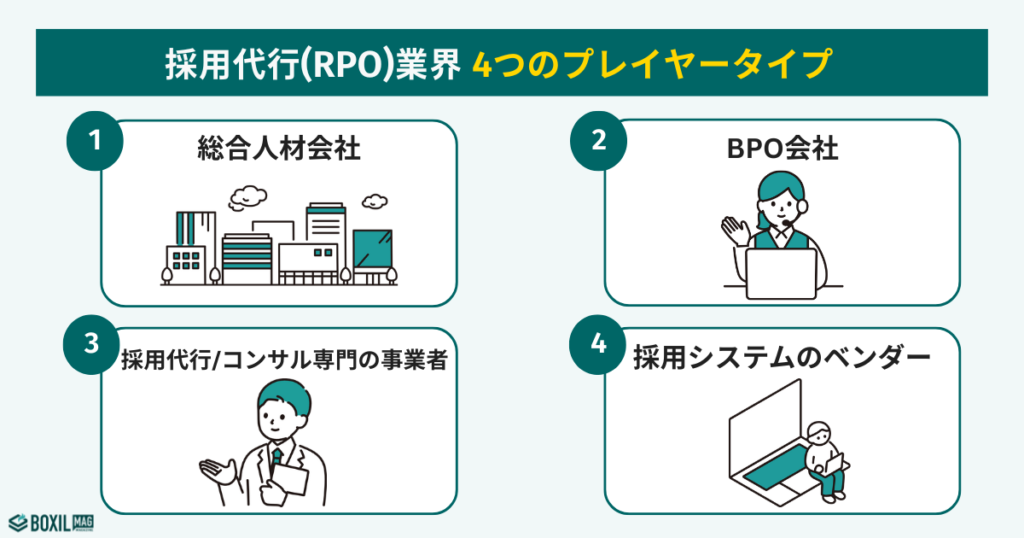 採用代行(RPO)業界 4つのプレイヤータイプ

1
総合人材会社

2
BPO会社

3
採用代行/コンサル専門の事業者

4
採用システムのベンダー

BOXIL MAG